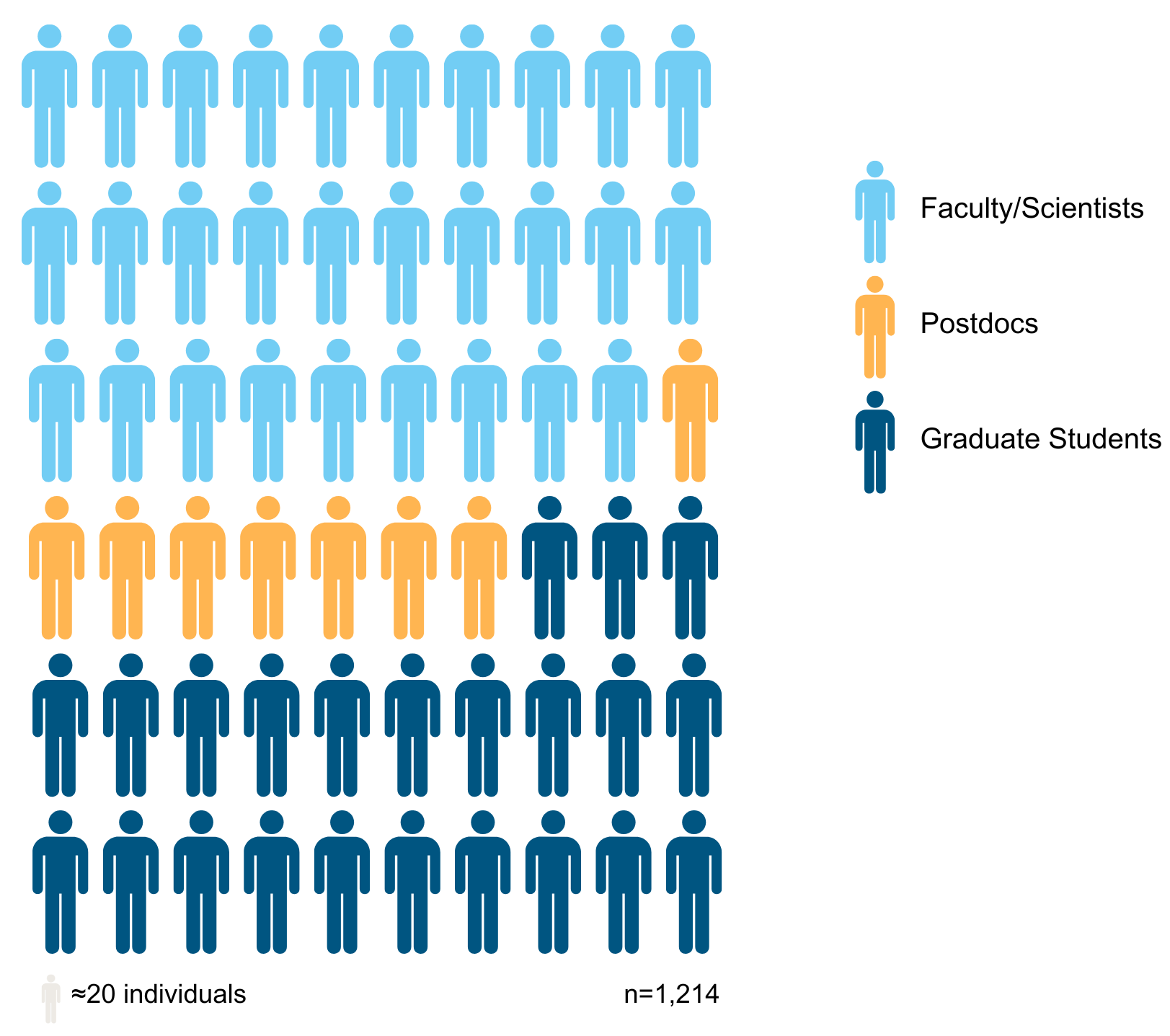 Faculty/Scientists

Postdocs

Graduate Students

≈20 individuals

n=1,214