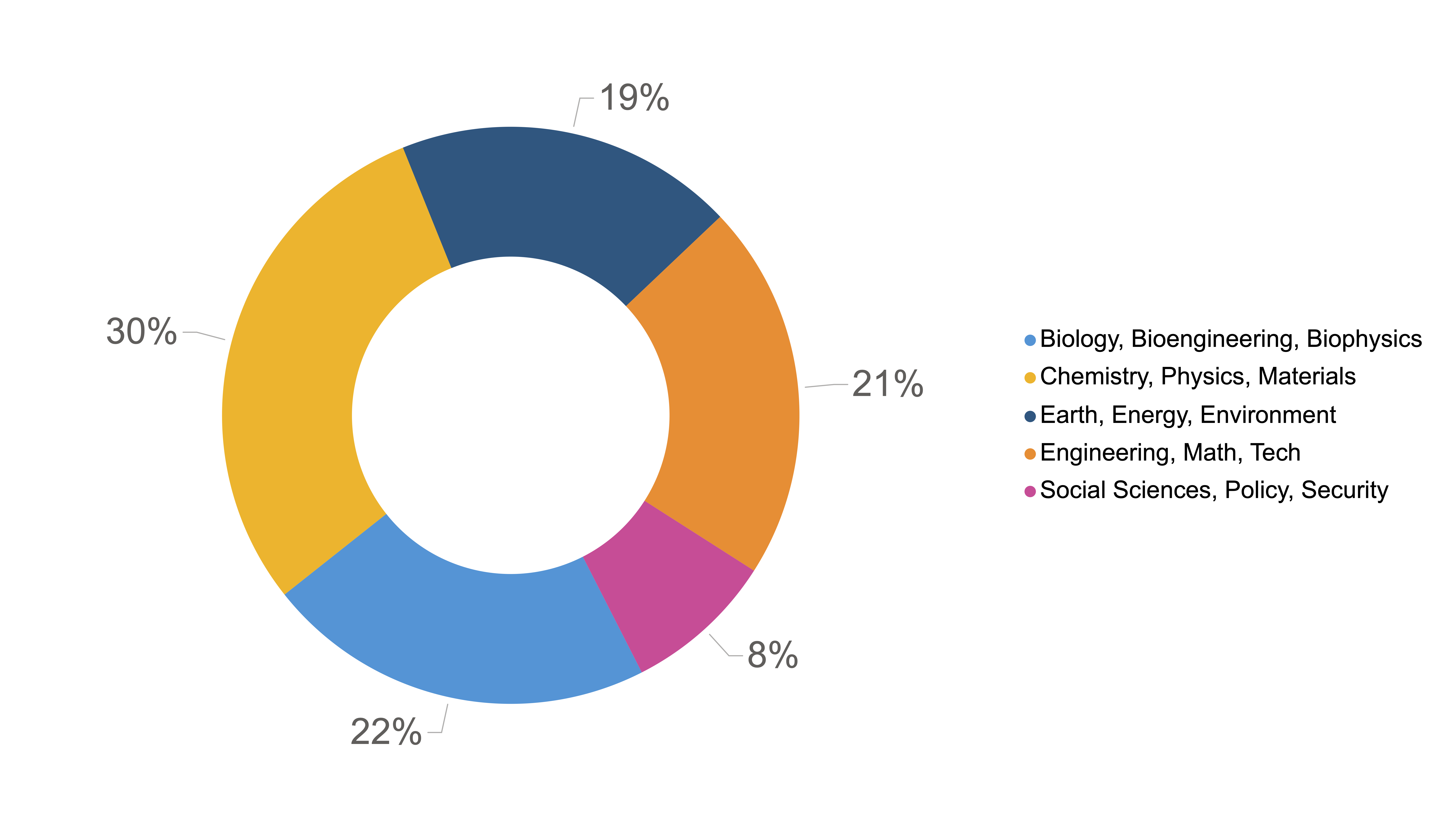 19%

30%

21%

8%

22%

Biology, Bioengineering, Biophysics
Chemistry, Physics, Materials
Earth, Energy, Environment
Engineering, Math, Tech
Social Sciences, Policy, Security