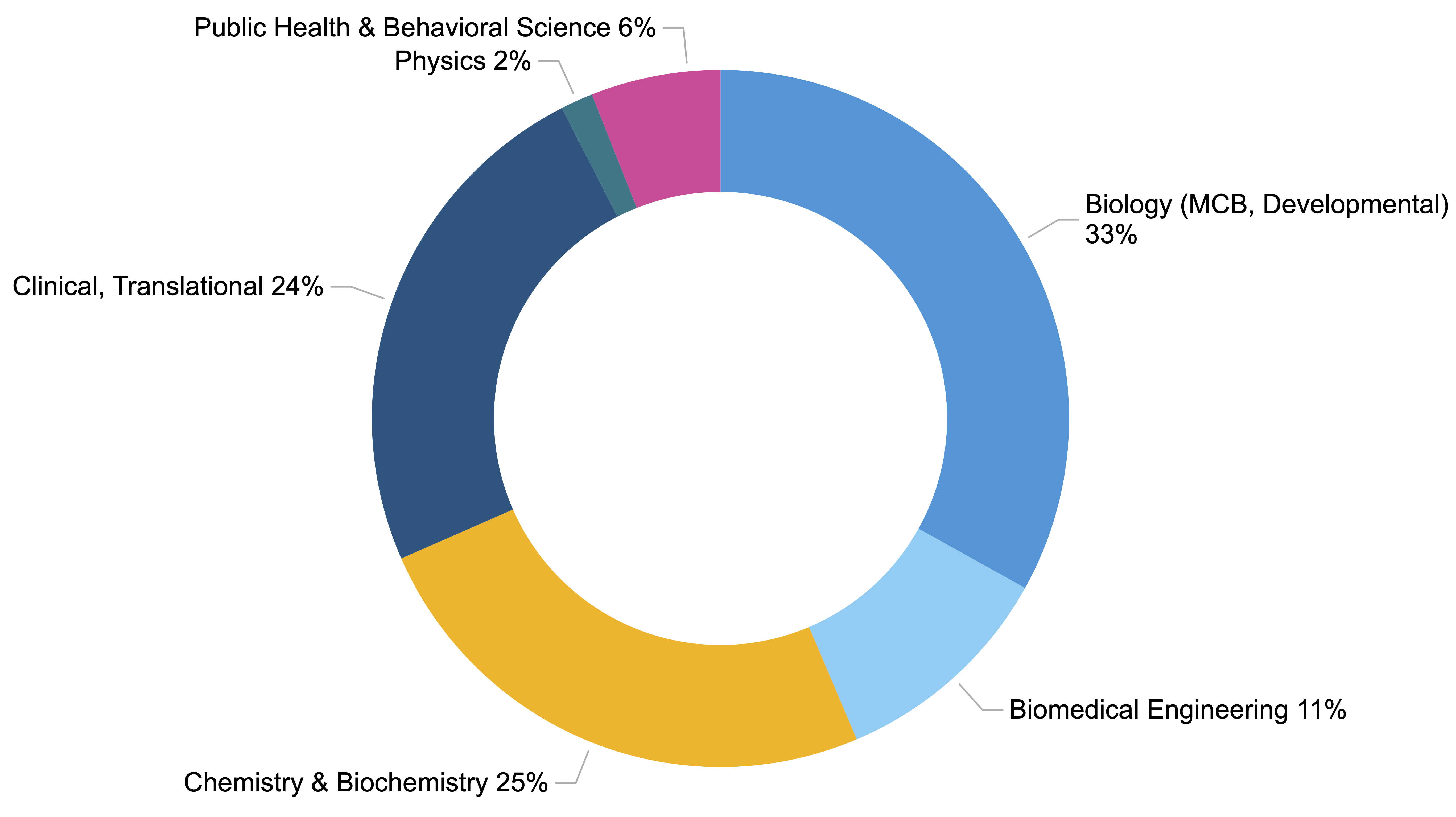 Public Health & Behavioral Science 6%
Physics 2%
Biology (MCB, Developmental) 33%
Clinical, Translational 24%
Biomedical Engineering 11%
Chemistry & Biochemistry 25%